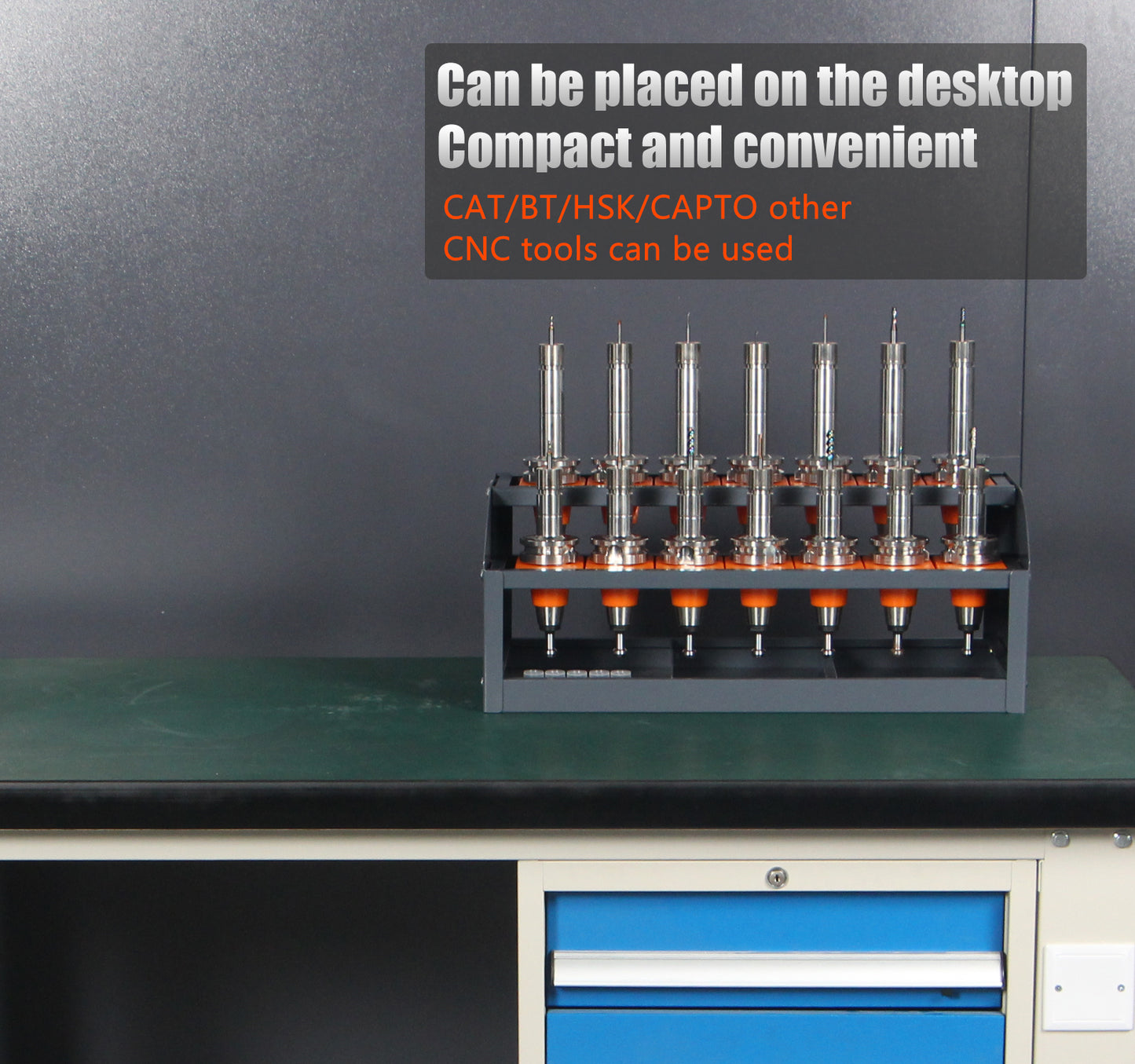 Can be placed on the desktop
Compact and convenient

CAT/BT/HSK/CAPTO other
CNC tools can be used